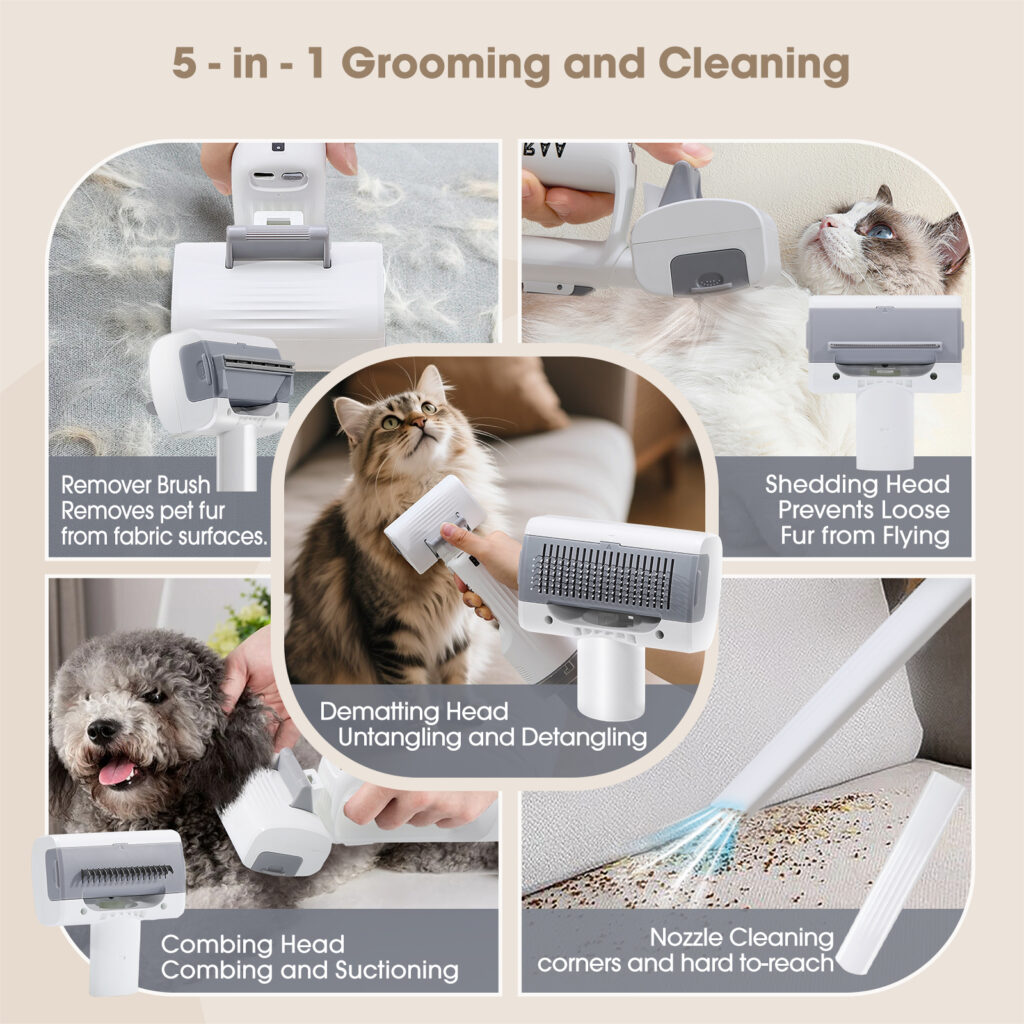 5 - in - 1 Grooming and Cleaning

Remover Brush
Removes pet fur from fabric surfaces.

Shedding Head
Prevents Loose Fur from Flying

Dematting Head
Untangling and Detangling

Combing Head
Combing and Suctioning

Nozzle Cleaning
corners and hard to-reach